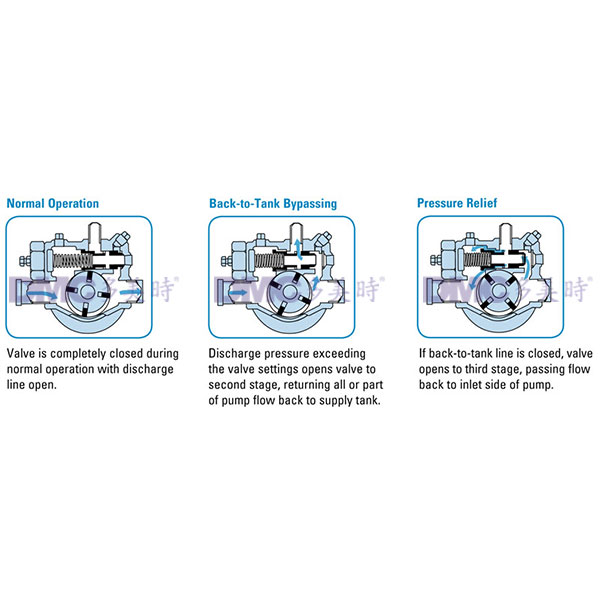 Normal Operation

DMC 多美時®

Valve is completely closed during normal operation with discharge line open.

Back-to-Tank Bypassing

DMC 多美時®

Discharge pressure exceeding the valve settings opens valve to second stage, returning all or part of pump flow back to supply tank.

Pressure Relief

DMC 多美時®

If back-to-tank line is closed, valve opens to third stage, passing flow back to inlet side of pump.